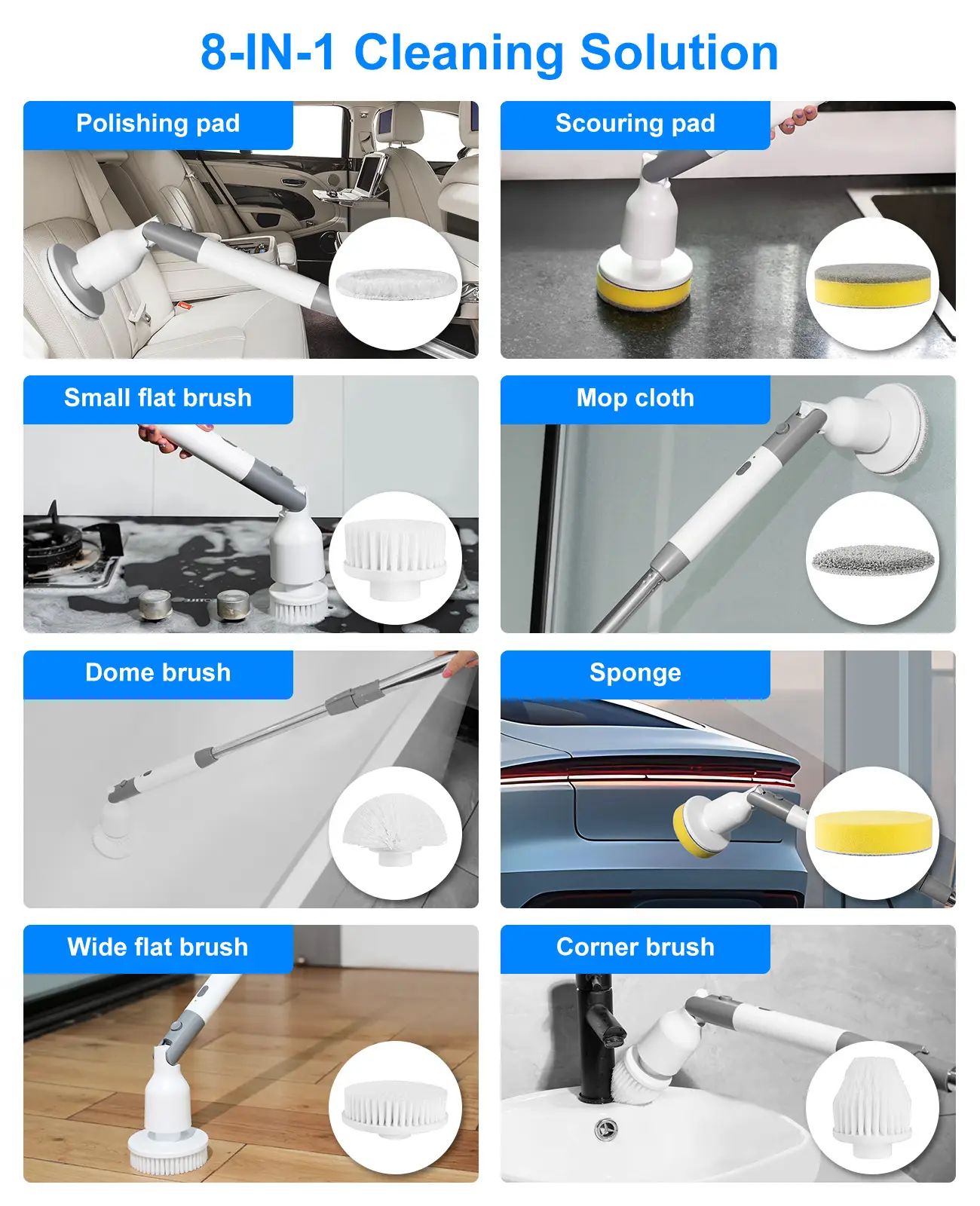 8-IN-1 Cleaning Solution

Polishing pad

Scouring pad

Small flat brush

Mop cloth

Dome brush

Sponge

Wide flat brush

Corner brush