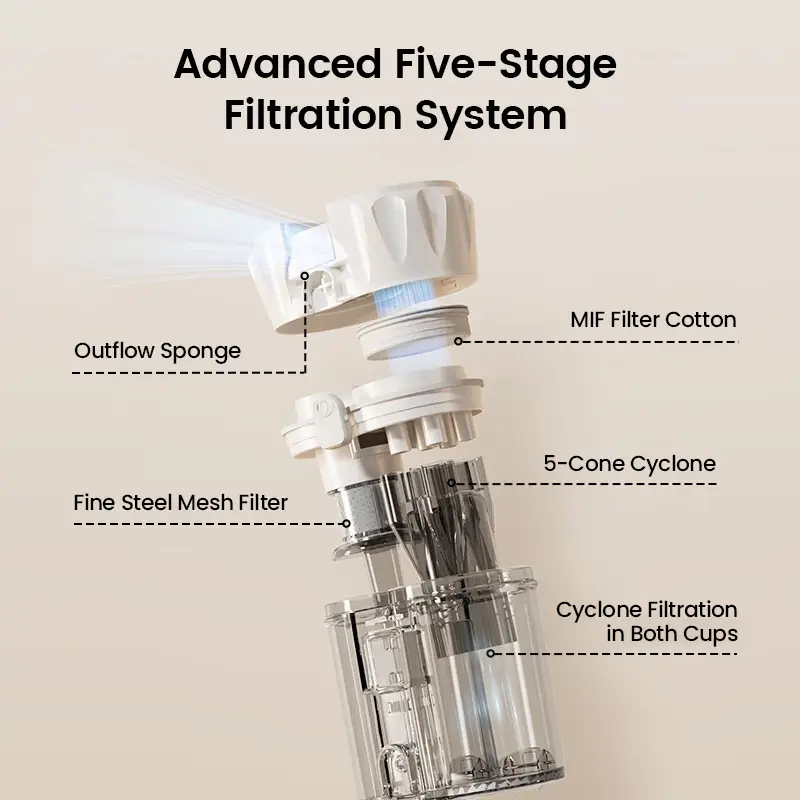 Advanced Five-Stage Filtration System

MIF Filter Cotton

Outflow Sponge

5-Cone Cyclone

Fine Steel Mesh Filter

Cyclone Filtration in Both Cups