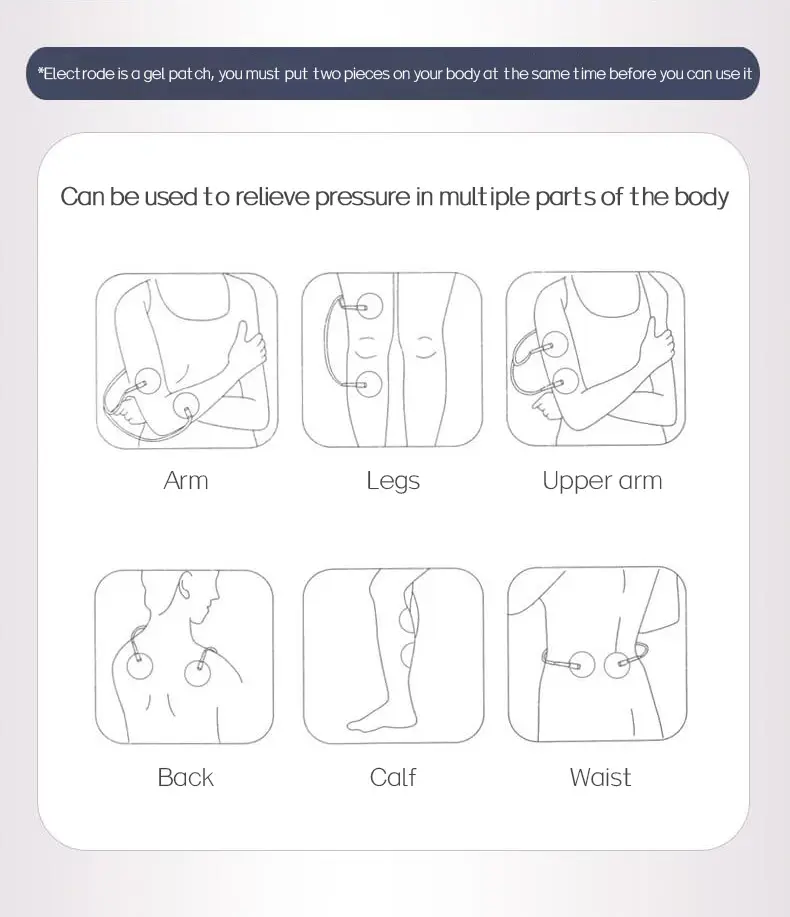 *Electrode is a gel patch, you must put two pieces on your body at the same time before you can use it

Can be used to relieve pressure in multiple parts of the body

Arm

Legs

Upper arm

Back

Calf

Waist