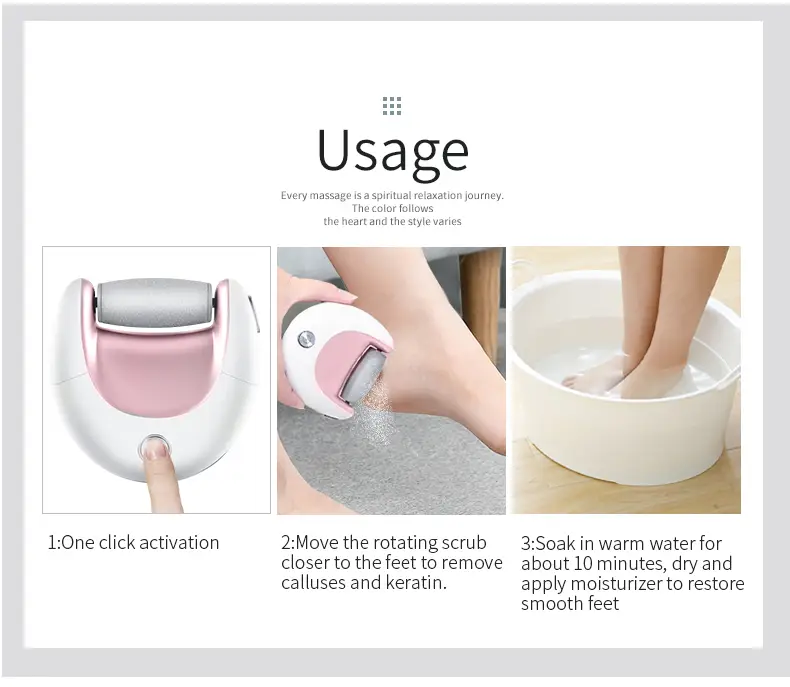 Usage

Every massage is a spiritual relaxation journey.
The color follows
the heart and the style varies

1:One click activation

2:Move the rotating scrub closer to the feet to remove calluses and keratin.

3:Soak in warm water for about 10 minutes, dry and apply moisturizer to restore smooth feet