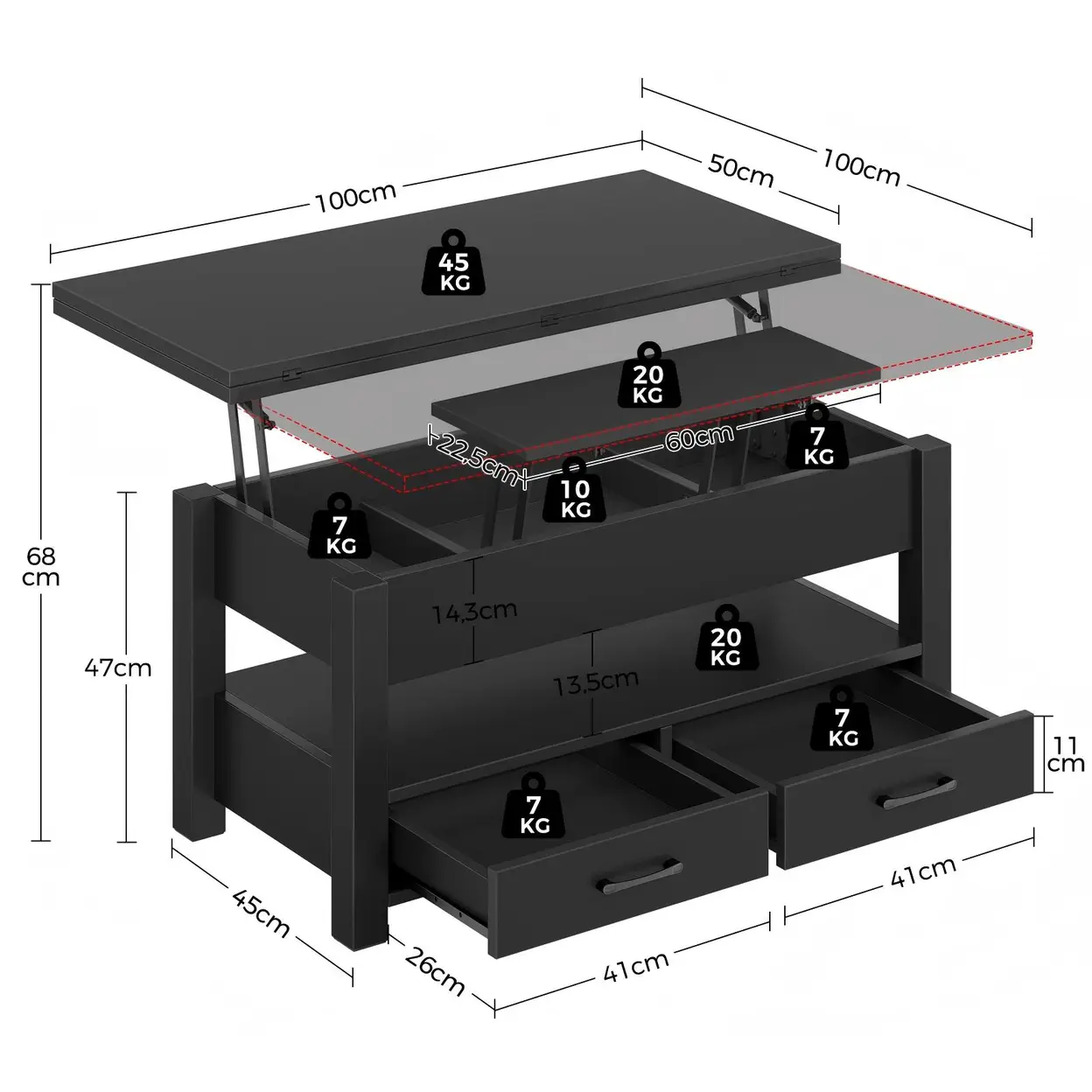 100cm

50cm

100cm

45 KG

20 KG

22,5cm

60cm

7 KG

10 KG

7 KG

68 cm

47cm

14,3cm

20 KG

13,5cm

7 KG

11 cm

7 KG

45cm

26cm

41cm

41cm